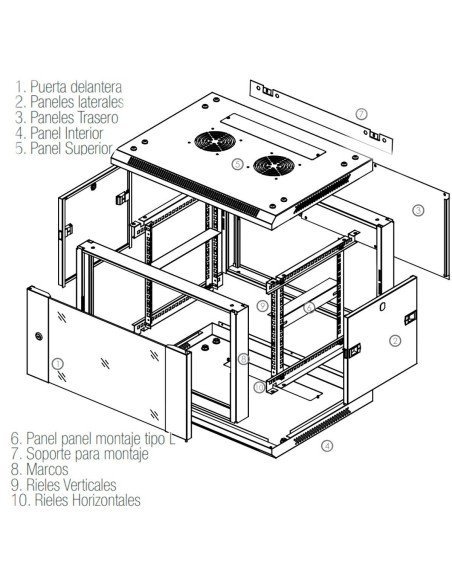 1. Puerta delantera
2. Paneles laterales
3. Paneles Trasero
4. Panel Interior
5. Panel Superior

7
5
3
9
6
2
1
8
10
4

6. Panel panel montaje tipo L
7. Soporte para montaje
8. Marcos
9. Rieles Verticales
10. Rieles Horizontales