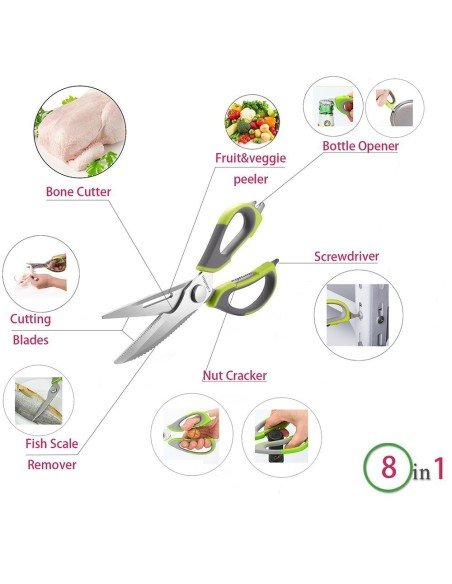 Bone Cutter

Fruit&veggie peeler

Bottle Opener

Screwdriver

Cutting Blades

Nut Cracker

Fish Scale Remover

8 in 1