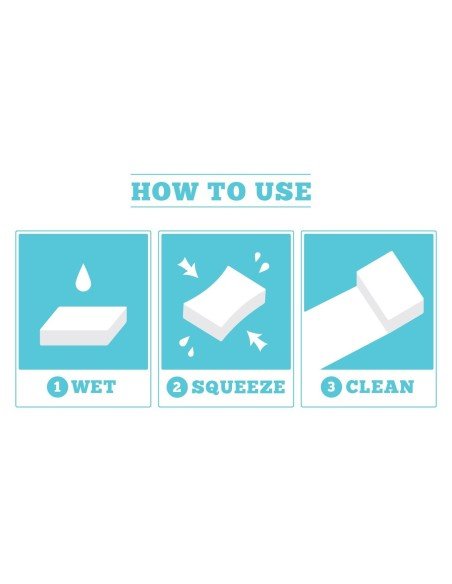 HOW TO USE

1 WET

2 SQUEEZE

3 CLEAN