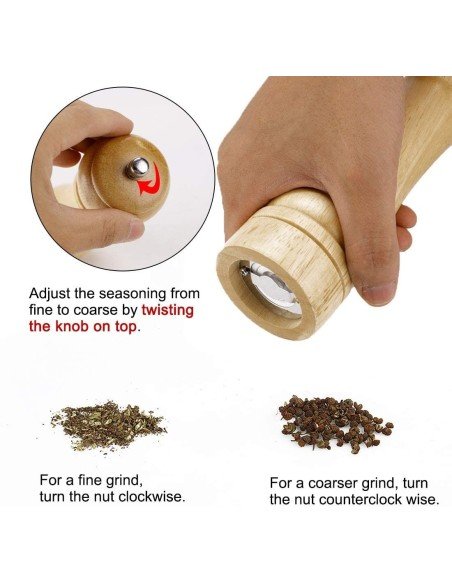 Adjust the seasoning from fine to coarse by twisting the knob on top.

For a fine grind, turn the nut clockwise.

For a coarser grind, turn the nut counterclock wise.