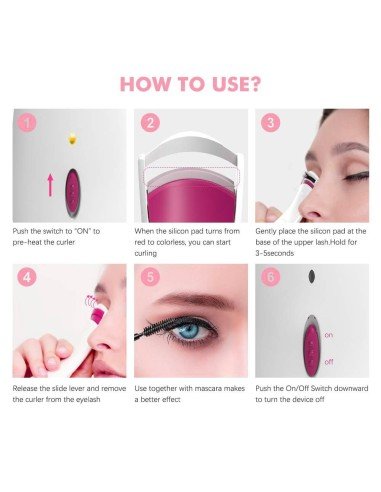 HOW TO USE?

1

Push the switch to "ON" to pre-heat the curler

2

When the silicon pad turns from red to colorless, you can start curling

3

Gently place the silicon pad at the base of the upper lash.Hold for 3-5seconds

4

Release the slide lever and remove the curler from the eyelash

5

Use together with mascara makes a better effect

6

on

off

Push the On/Off Switch downward to turn the device off