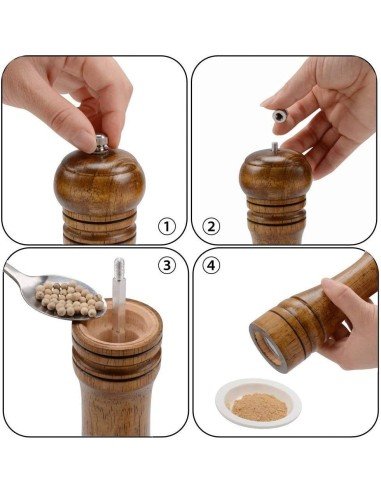 1

2

3

4