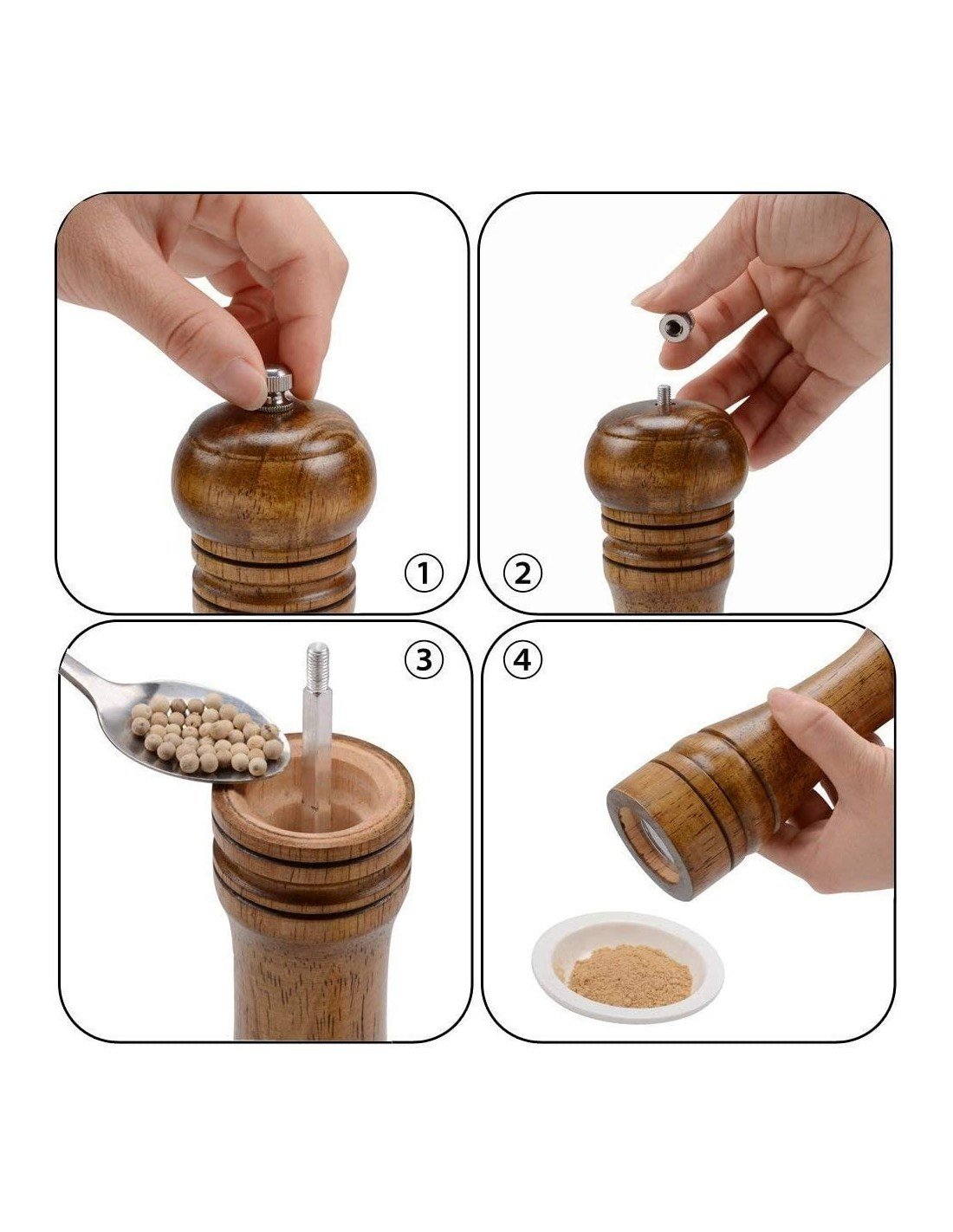 ①
②
③
④