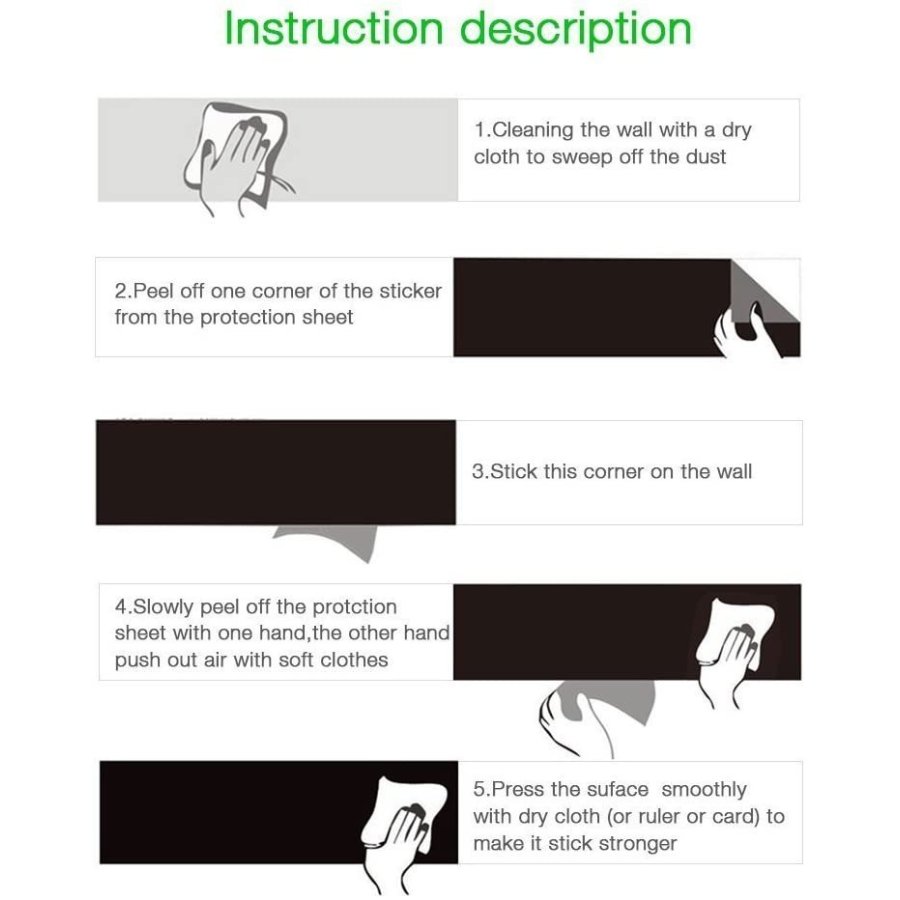 Instruction description

1.Cleaning the wall with a dry cloth to sweep off the dust

2.Peel off one corner of the sticker from the protection sheet

3.Stick this corner on the wall

4.Slowly peel off the protction sheet with one hand,the other hand push out air with soft clothes

5.Press the suface smoothly with dry cloth (or ruler or card) to make it stick stronger