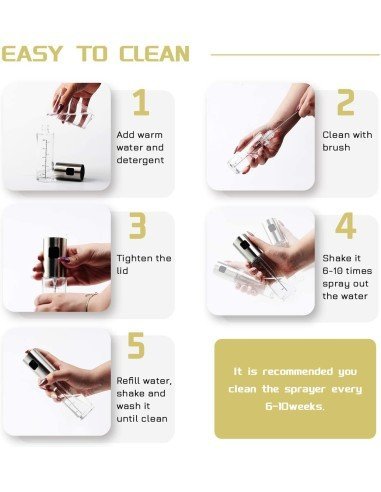 EASY TO CLEAN

1
Add warm water and detergent

2
Clean with brush

3
Tighten the lid

4
Shake it 6-10 times spray out the water

5
Refill water, shake and wash it until clean

It is recommended you clean the sprayer every 6-10weeks.