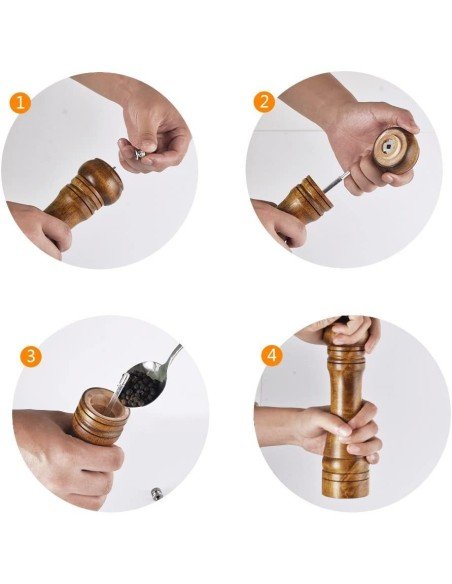 1
2
3
4