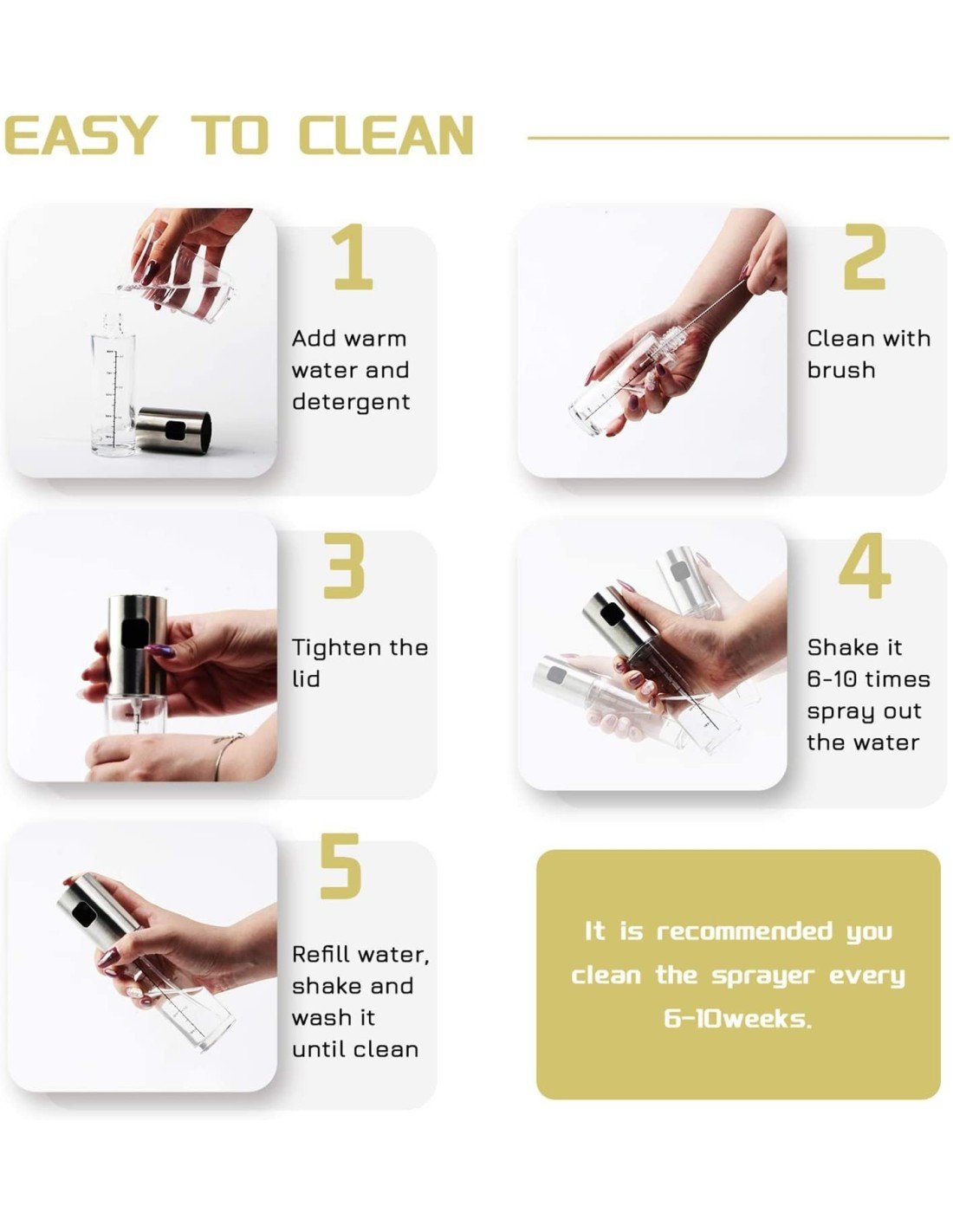 EASY TO CLEAN

1
Add warm water and detergent

2
Clean with brush

3
Tighten the lid

4
Shake it 6-10 times spray out the water

5
Refill water, shake and wash it until clean

It is recommended you clean the sprayer every 6-10weeks.