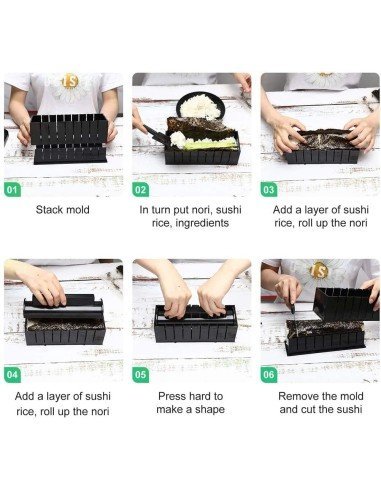 01
Stack mold

02
In turn put nori, sushi rice, ingredients

03
Add a layer of sushi rice, roll up the nori

04
Add a layer of sushi rice, roll up the nori

05
Press hard to make a shape

06
Remove the mold and cut the sushi