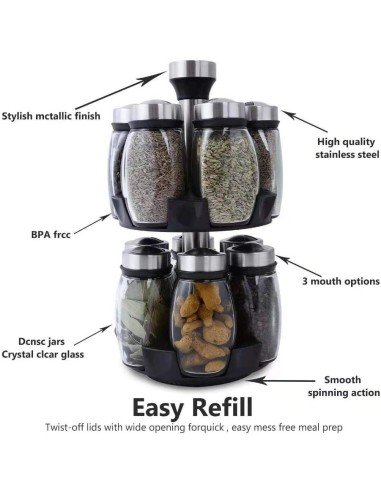 Stylish mctallic finish

High quality stainless steel

BPA frcc

3 mouth options

Dcnsc jars
Crystal clcar glass

Smooth spinning action

Easy Refill

Twist-off lids with wide opening forquick , easy mess free meal prep