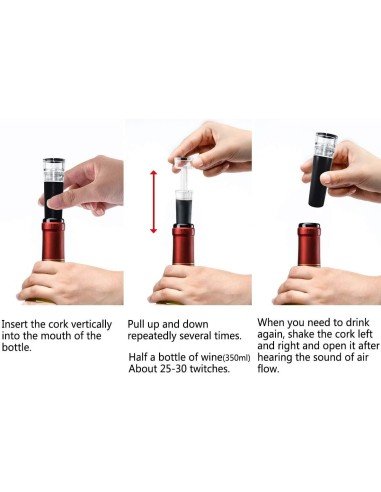 Insert the cork vertically into the mouth of the bottle.

Pull up and down repeatedly several times.

Half a bottle of wine(350ml) About 25-30 twitches.

When you need to drink again, shake the cork left and right and open it after hearing the sound of air flow.