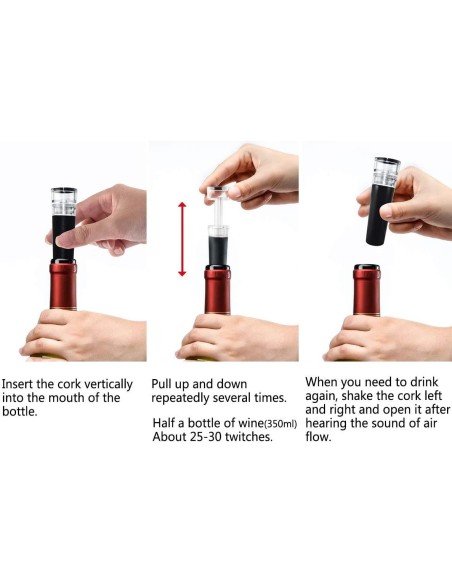 Insert the cork vertically into the mouth of the bottle.

Pull up and down repeatedly several times.

Half a bottle of wine(350ml) About 25-30 twitches.

When you need to drink again, shake the cork left and right and open it after hearing the sound of air flow.