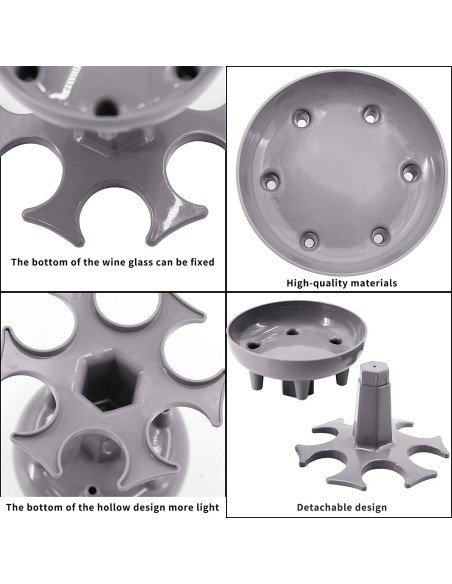 The bottom of the wine glass can be fixed

High-quality materials

The bottom of the hollow design more light

Detachable design