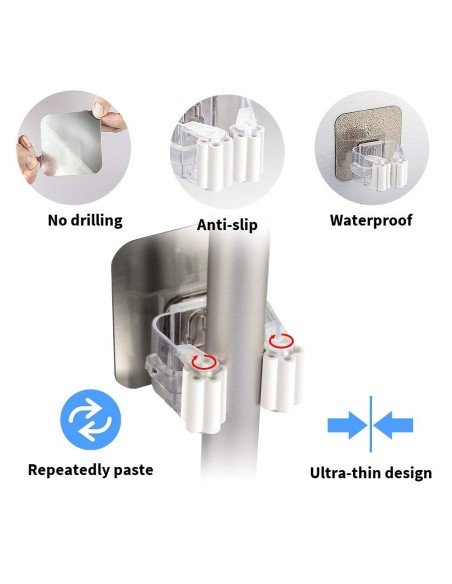 No drilling

Anti-slip

Waterproof

Repeatedly paste

Ultra-thin design