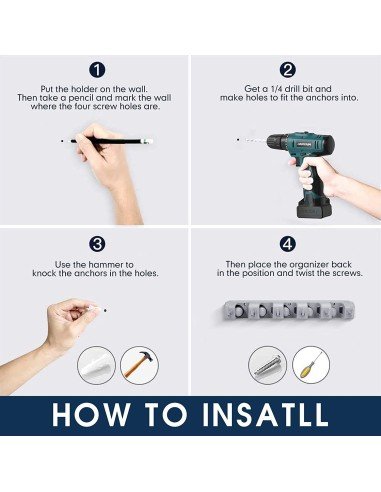 1

Put the holder on the wall. Then take a pencil and mark the wall where the four screw holes are.

2

Get a 1/4 drill bit and make holes to fit the anchors into.

3

Use the hammer to knock the anchors in the holes.

4

Then place the organizer back in the position and twist the screws.

HOW TO INSATLL