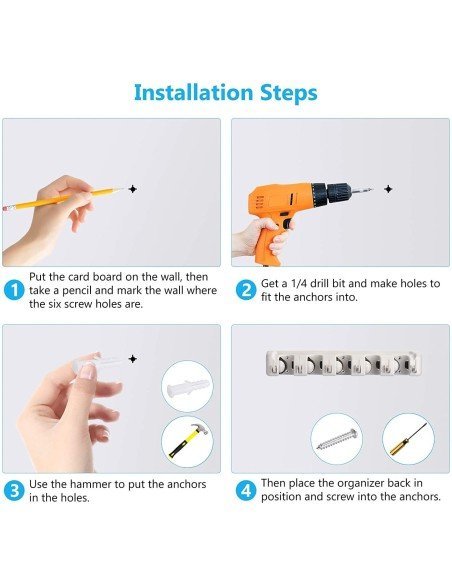 Installation Steps

1 Put the card board on the wall, then take a pencil and mark the wall where the six screw holes are.

2 Get a 1/4 drill bit and make holes to fit the anchors into.

3 Use the hammer to put the anchors in the holes.

4 Then place the organizer back in position and screw into the anchors.