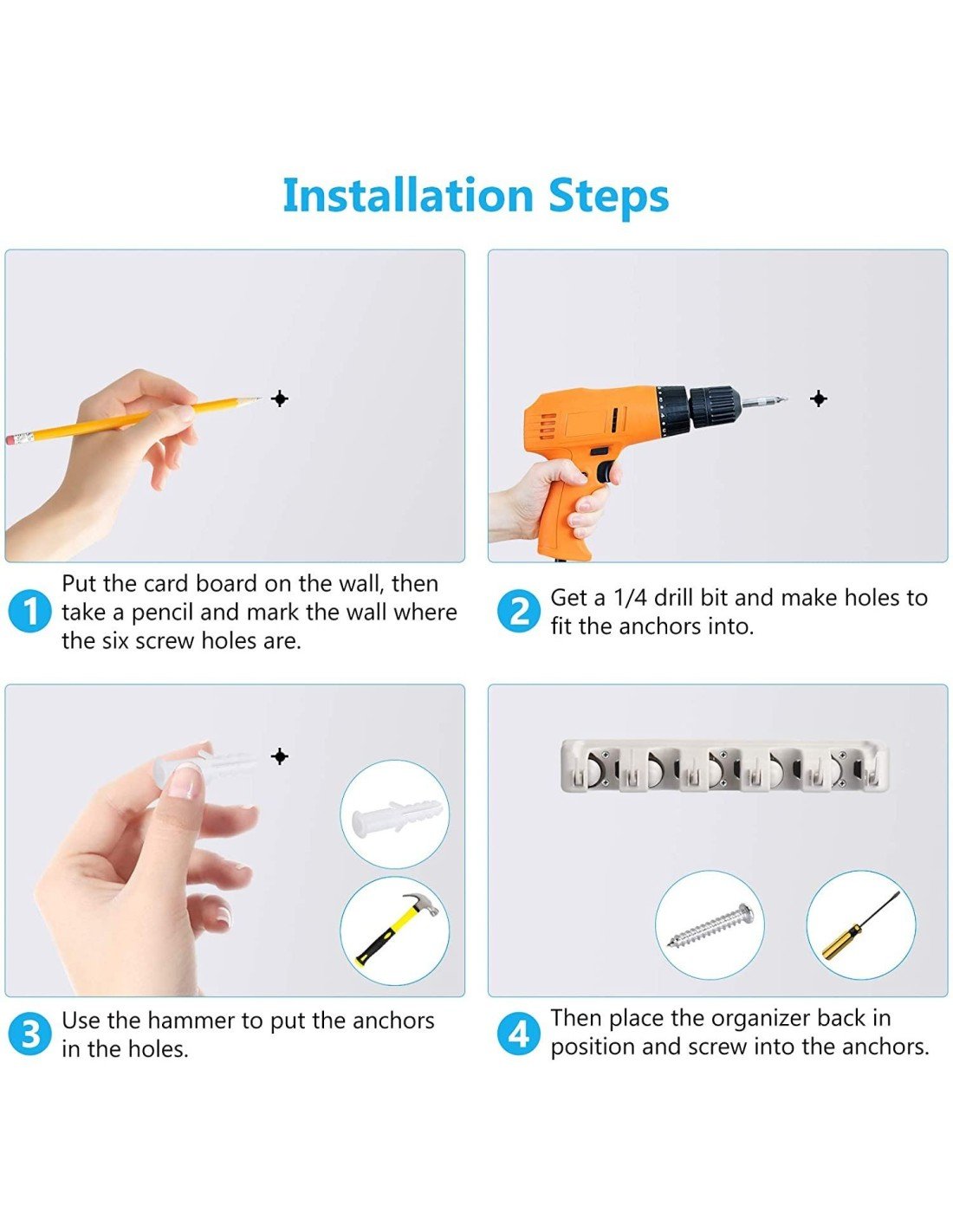 Installation Steps

1 Put the card board on the wall, then take a pencil and mark the wall where the six screw holes are.

2 Get a 1/4 drill bit and make holes to fit the anchors into.

3 Use the hammer to put the anchors in the holes.

4 Then place the organizer back in position and screw into the anchors.