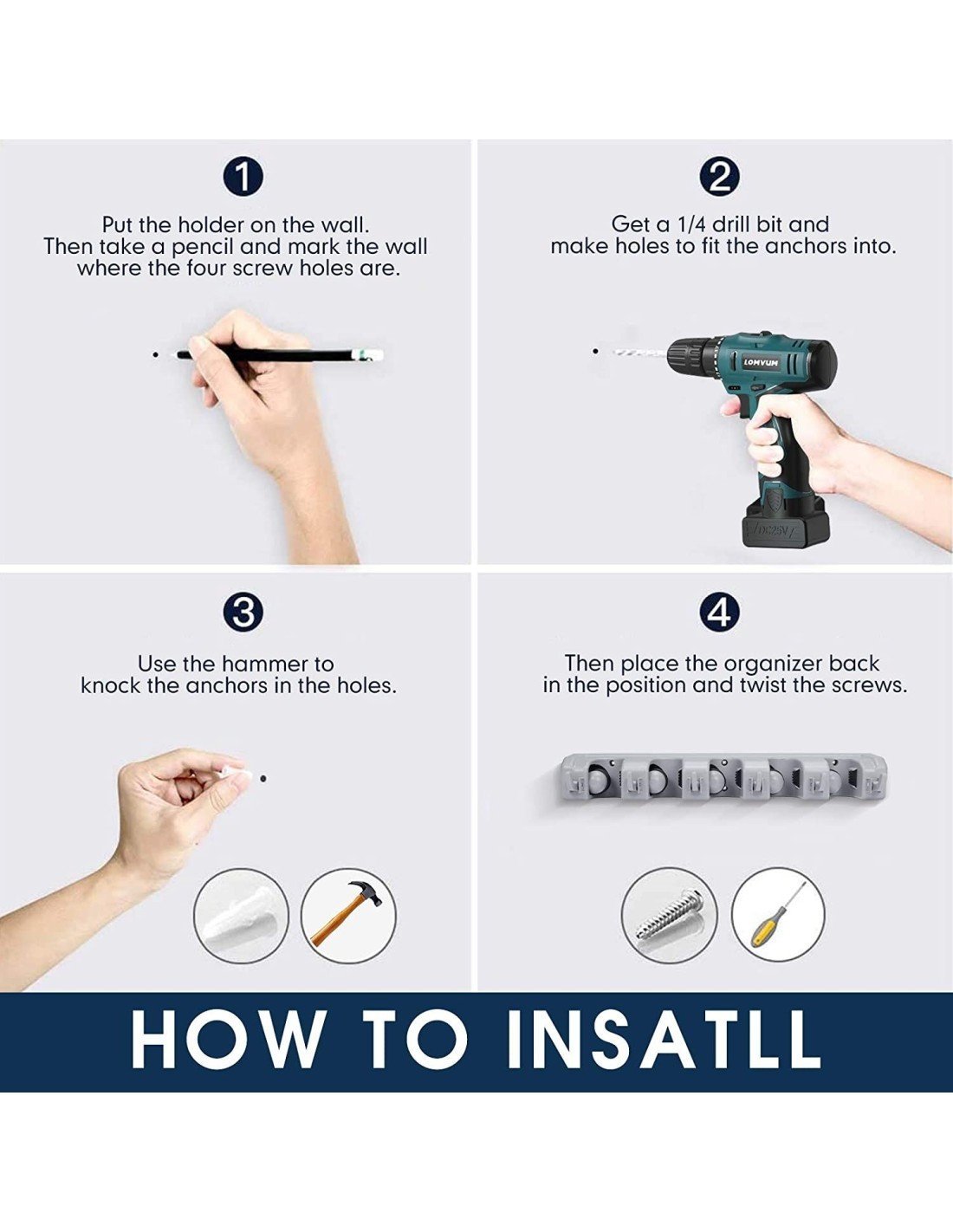 1

Put the holder on the wall. Then take a pencil and mark the wall where the four screw holes are.

2

Get a 1/4 drill bit and make holes to fit the anchors into.

LOMVUM

DC25V

3

Use the hammer to knock the anchors in the holes.

4

Then place the organizer back in the position and twist the screws.

HOW TO INSATLL