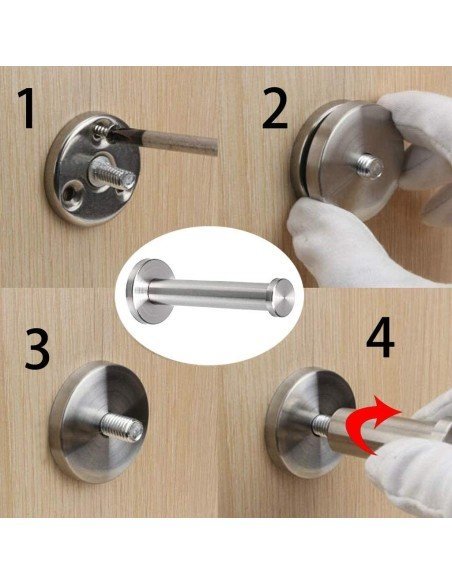 1

2

3

4