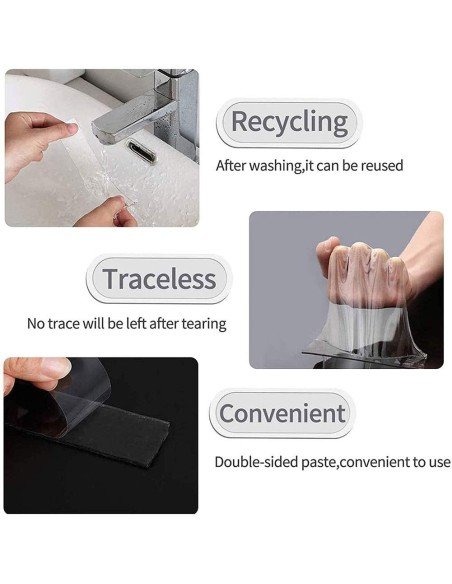 Recycling

After washing,it can be reused

Traceless

No trace will be left after tearing

Convenient

Double-sided paste,convenient to use