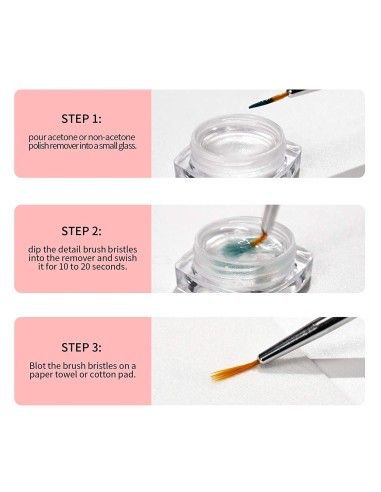 STEP 1:

pour acetone or non-acetone polish remover into a small glass.

STEP 2:

dip the detail brush bristles into the remover and swish it for 10 to 20 seconds.

STEP 3:

Blot the brush bristles on a paper towel or cotton pad.