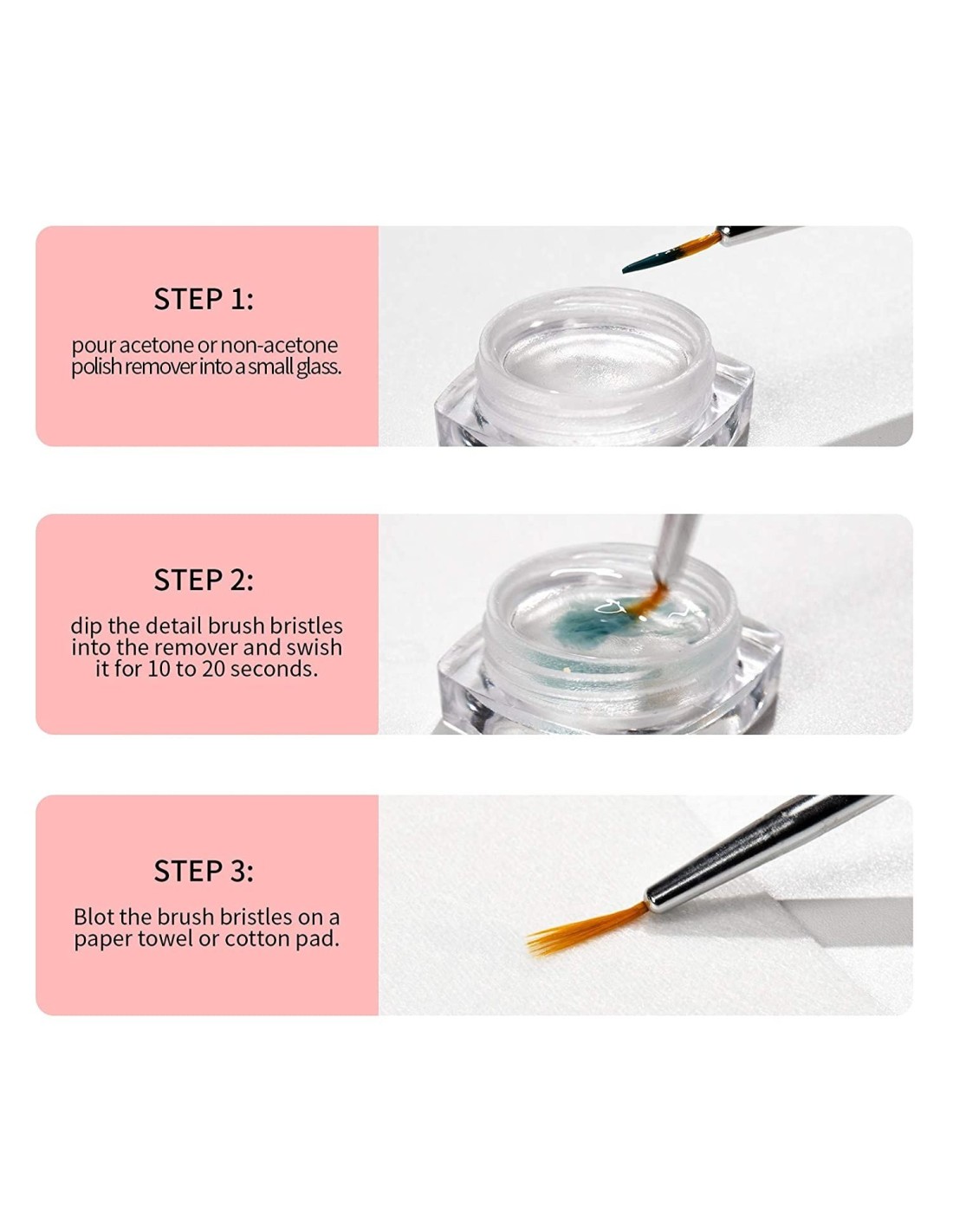 STEP 1:

pour acetone or non-acetone polish remover into a small glass.

STEP 2:

dip the detail brush bristles into the remover and swish it for 10 to 20 seconds.

STEP 3:

Blot the brush bristles on a paper towel or cotton pad.