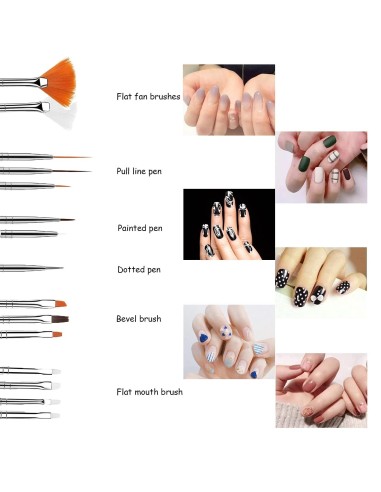 Flat fan brushes

Pull line pen

Painted pen

Dotted pen

Bevel brush

Flat mouth brush