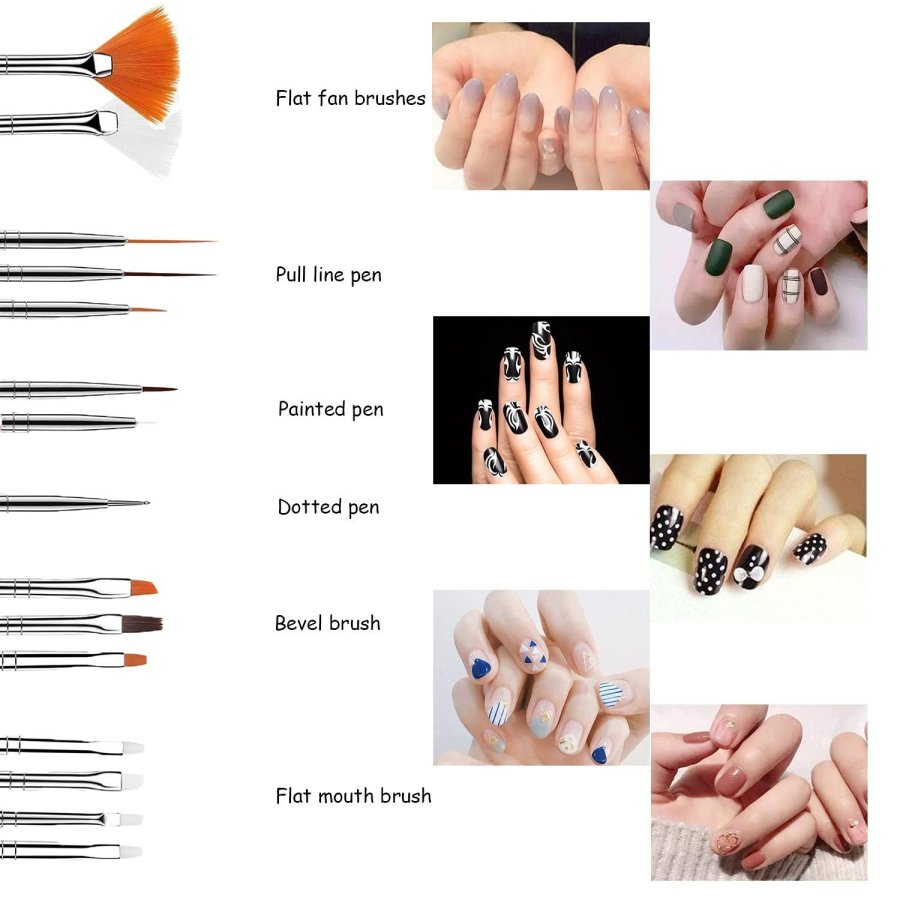 Flat fan brushes

Pull line pen

Painted pen

Dotted pen

Bevel brush

Flat mouth brush