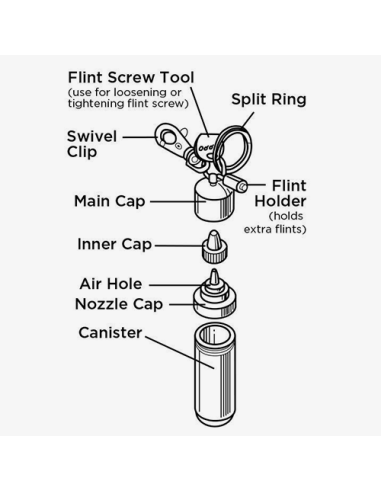 Flint Screw Tool
(use for loosening or tightening flint screw)

Split Ring

Swivel Clip

Flint Holder
(holds extra flints)

Main Cap

Inner Cap

Air Hole

Nozzle Cap

Canister