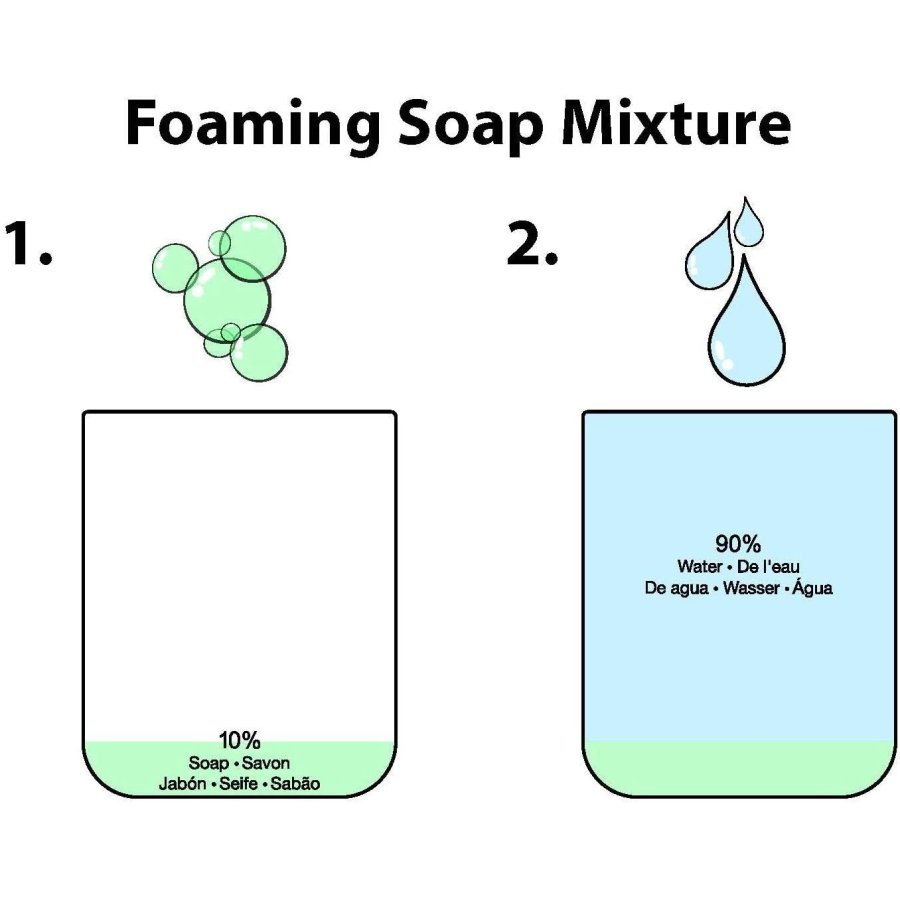 Foaming Soap Mixture

1.

10%
Soap • Savon
Jabón • Seife • Sabão

2.

90%
Water • De l'eau
De agua • Wasser • Água