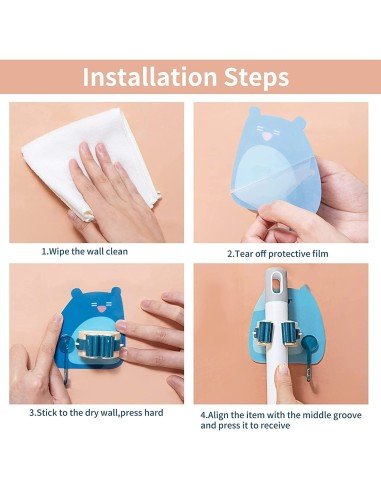 Installation Steps

1.Wipe the wall clean

2.Tear off protective film

3.Stick to the dry wall,press hard

4.Align the item with the middle groove and press it to receive