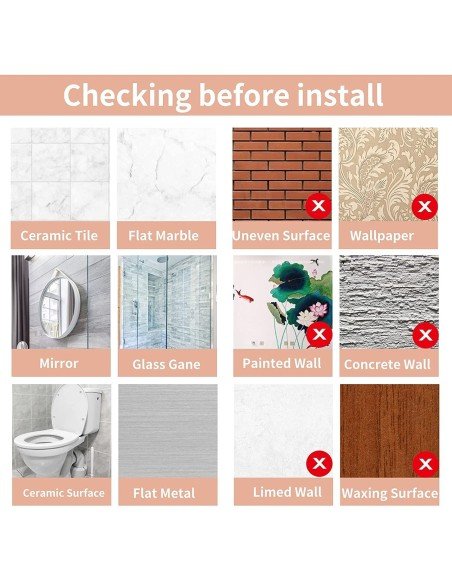 Checking before install

Ceramic Tile
Flat Marble
Uneven Surface
Wallpaper

Mirror
Glass Gane
Painted Wall
Concrete Wall

Ceramic Surface
Flat Metal
Limed Wall
Waxing Surface