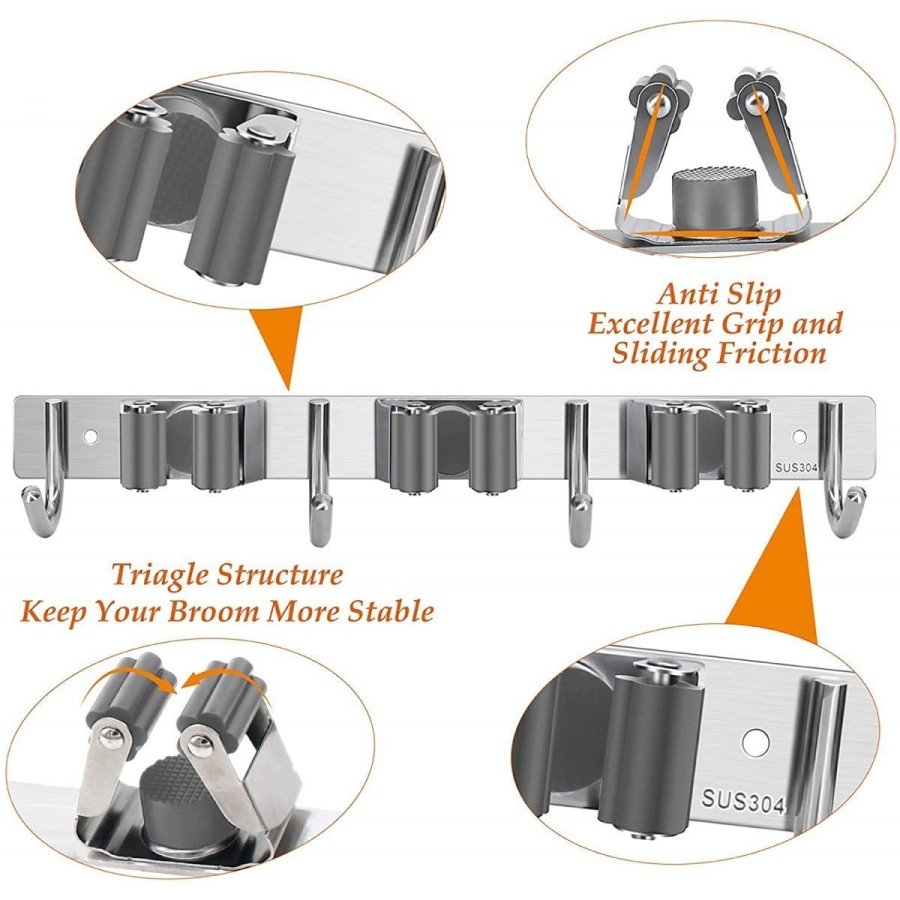 Anti Slip
Excellent Grip and
Sliding Friction

SUS304

Triagle Structure
Keep Your Broom More Stable

SUS304