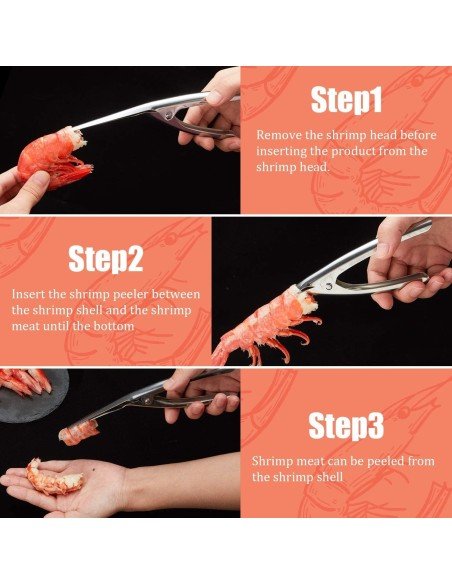 Step1

Remove the shrimp head before inserting the product from the shrimp head.

Step2

Insert the shrimp peeler between the shrimp shell and the shrimp meat until the bottom

Step3

Shrimp meat can be peeled from the shrimp shell