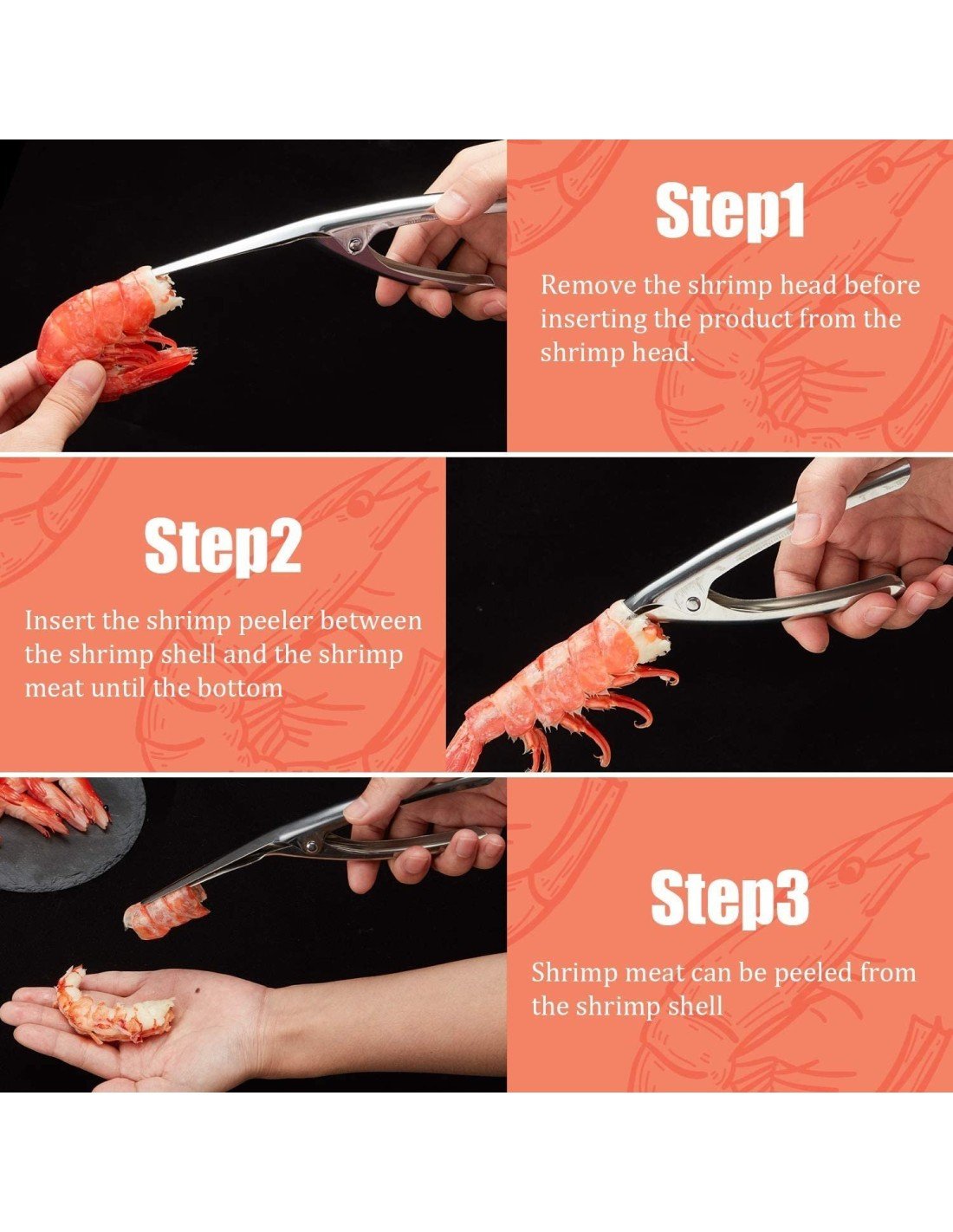 Step1

Remove the shrimp head before inserting the product from the shrimp head.

Step2

Insert the shrimp peeler between the shrimp shell and the shrimp meat until the bottom

Step3

Shrimp meat can be peeled from the shrimp shell