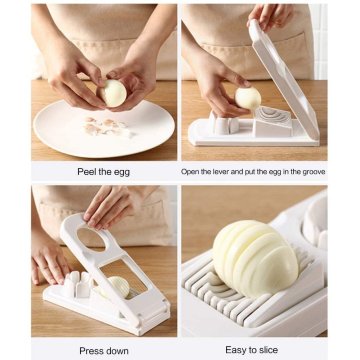 Peel the egg

Open the lever and put the egg in the groove

Press down

Easy to slice