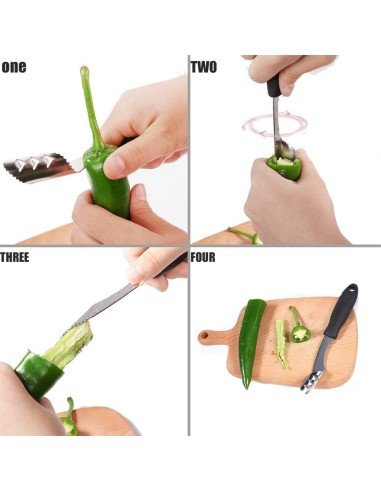 one

TWO

THREE

FOUR