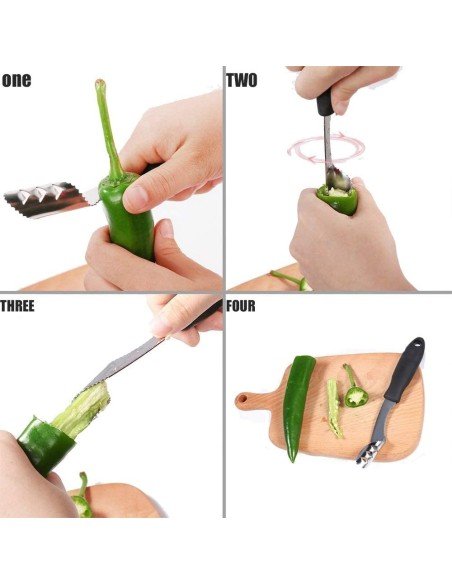 one

TWO

THREE

FOUR