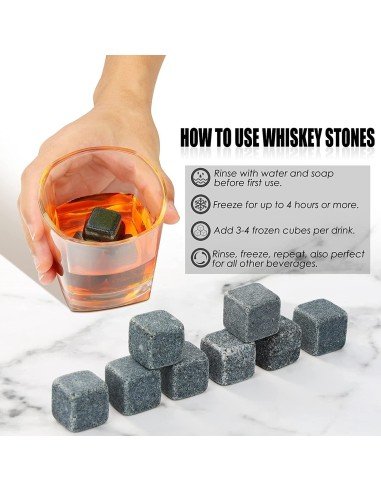 HOW TO USE WHISKEY STONES

Rinse with water and soap before first use.

Freeze for up to 4 hours or more.

Add 3-4 frozen cubes per drink.

Rinse, freeze, repeat, also perfect for all other beverages.