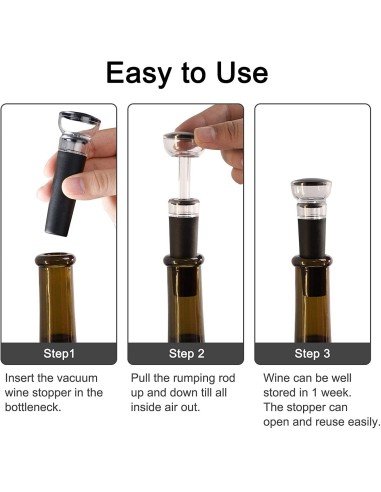 Easy to Use

Step1

Insert the vacuum wine stopper in the bottleneck.

Step 2

Pull the rumping rod up and down till all inside air out.

Step 3

Wine can be well stored in 1 week. The stopper can open and reuse easily.