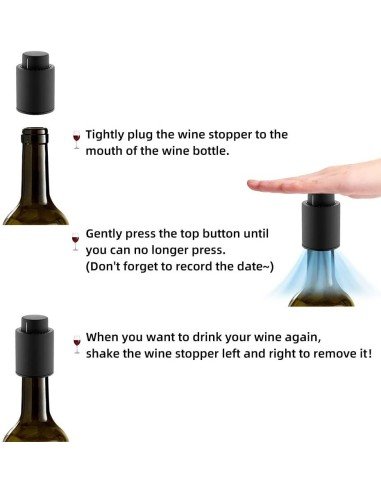 Tightly plug the wine stopper to the mouth of the wine bottle.

Gently press the top button until you can no longer press. (Don't forget to record the date~)

When you want to drink your wine again, shake the wine stopper left and right to remove it!