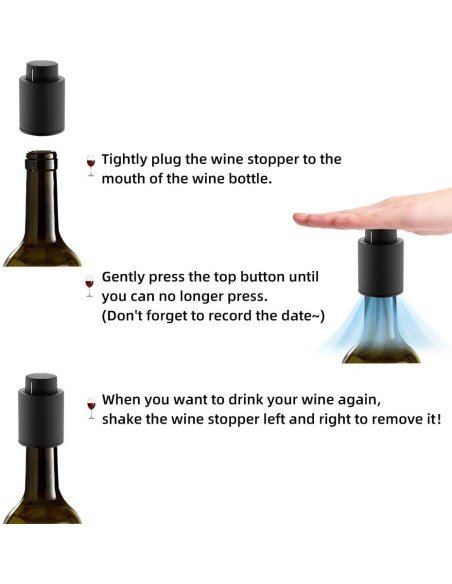 Tightly plug the wine stopper to the mouth of the wine bottle.

Gently press the top button until you can no longer press. (Don't forget to record the date~)

When you want to drink your wine again, shake the wine stopper left and right to remove it!