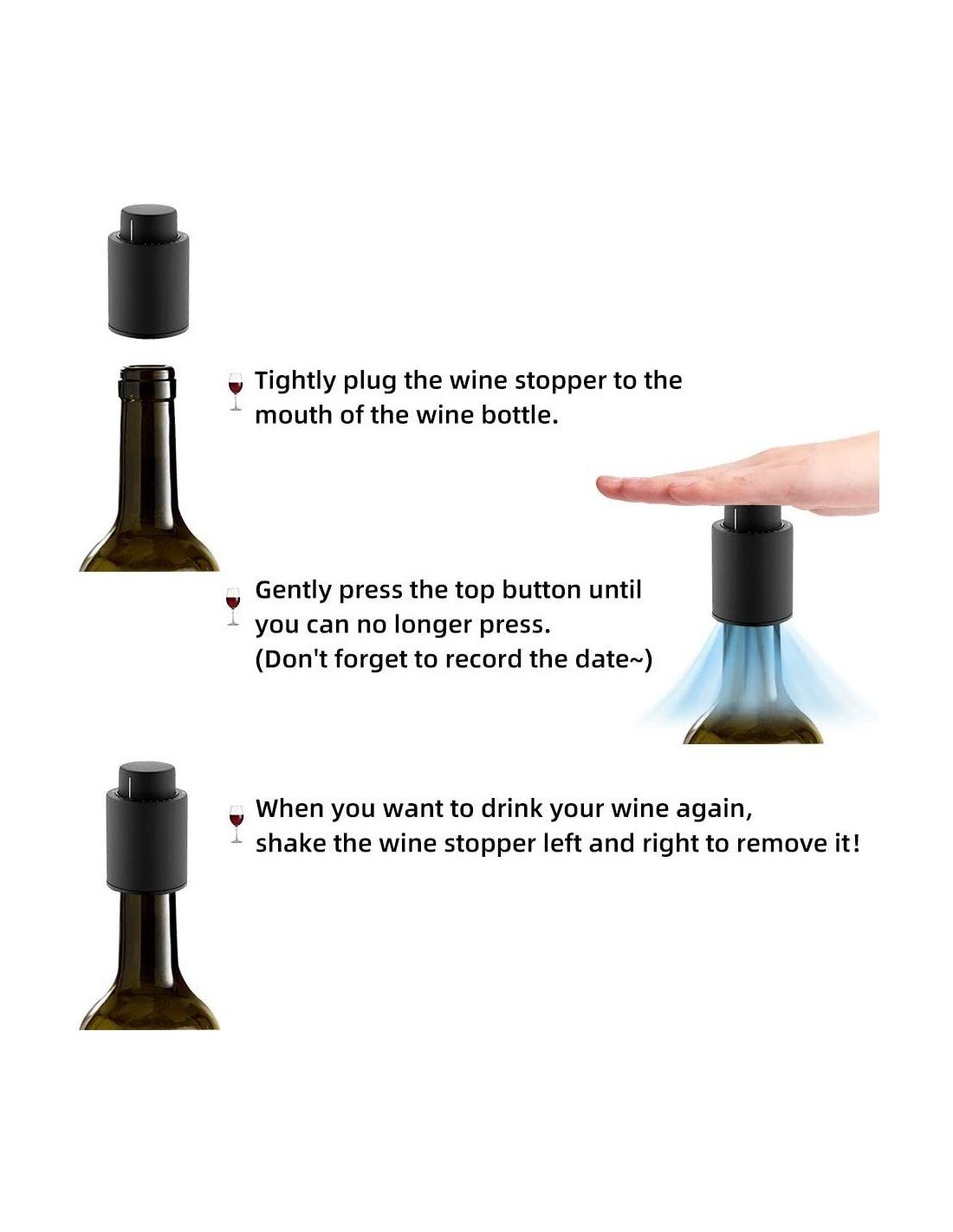 Tightly plug the wine stopper to the mouth of the wine bottle.

Gently press the top button until you can no longer press. (Don't forget to record the date~)

When you want to drink your wine again, shake the wine stopper left and right to remove it!