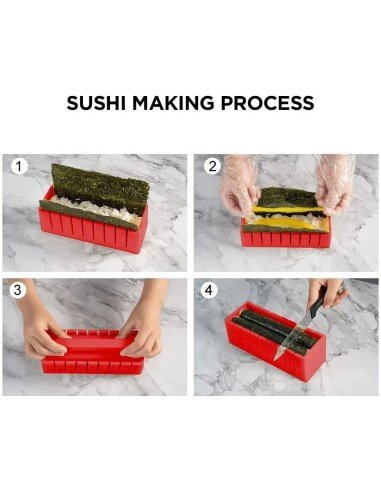 SUSHI MAKING PROCESS

1

2

3

4