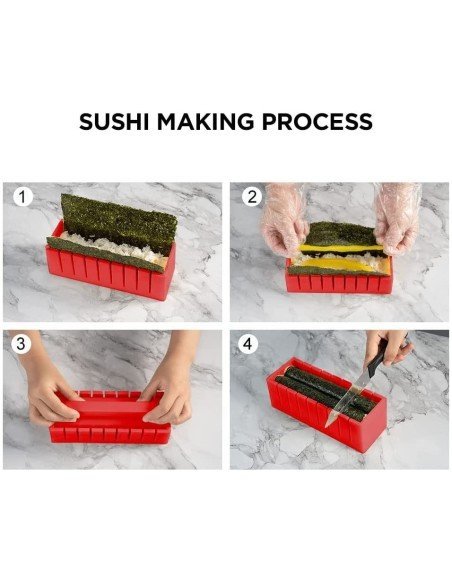 SUSHI MAKING PROCESS

1

2

3

4