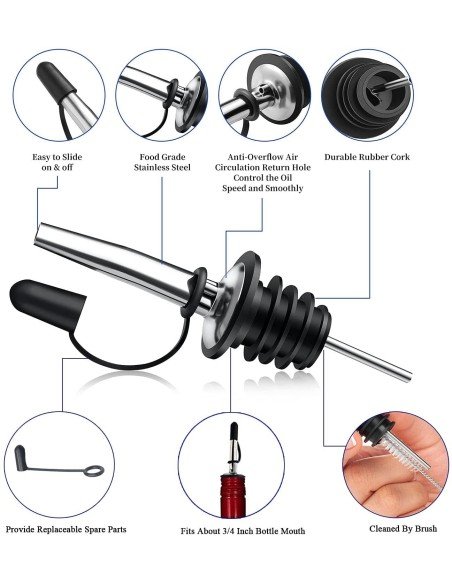 Easy to Slide on & off

Food Grade Stainless Steel

Anti-Overflow Air Circulation Return Hole Control the Oil Speed and Smoothly

Durable Rubber Cork

Provide Replaceable Spare Parts

Fits About 3/4 Inch Bottle Mouth

Cleaned By Brush