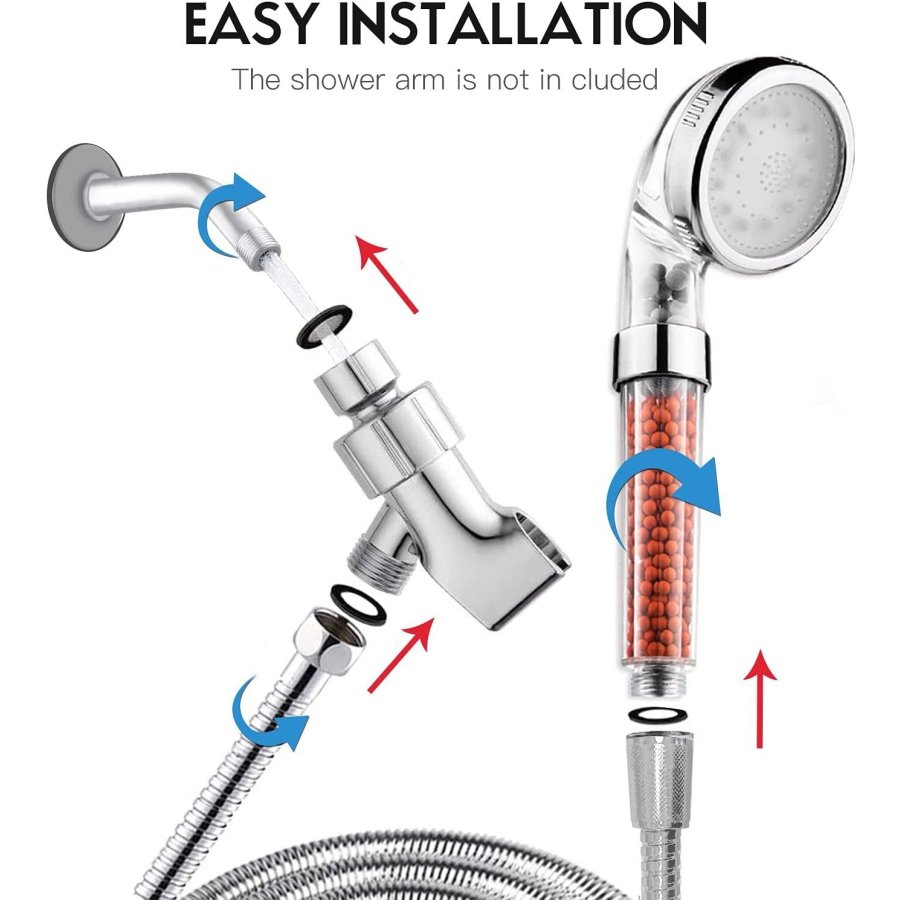 EASY INSTALLATION

The shower arm is not in cluded