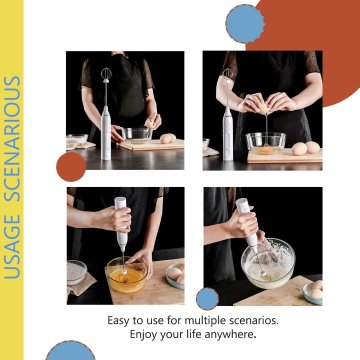 USAGE SCENARIOUS

Easy to use for multiple scenarios.
Enjoy your life anywhere.