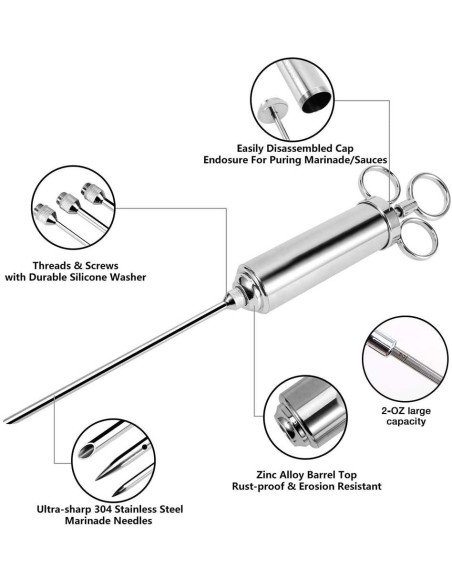 Easily Disassembled Cap
Endosure For Puring Marinade/Sauces

Threads & Screws
with Durable Silicone Washer

2-OZ large
capacity

Zinc Alloy Barrel Top
Rust-proof & Erosion Resistant

Ultra-sharp 304 Stainless Steel
Marinade Needles