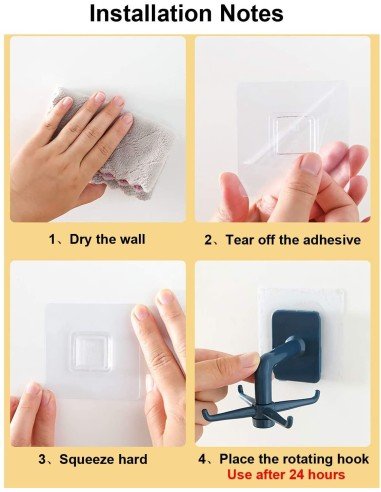 Installation Notes

1、Dry the wall

2、Tear off the adhesive

3、Squeeze hard

4、Place the rotating hook
Use after 24 hours