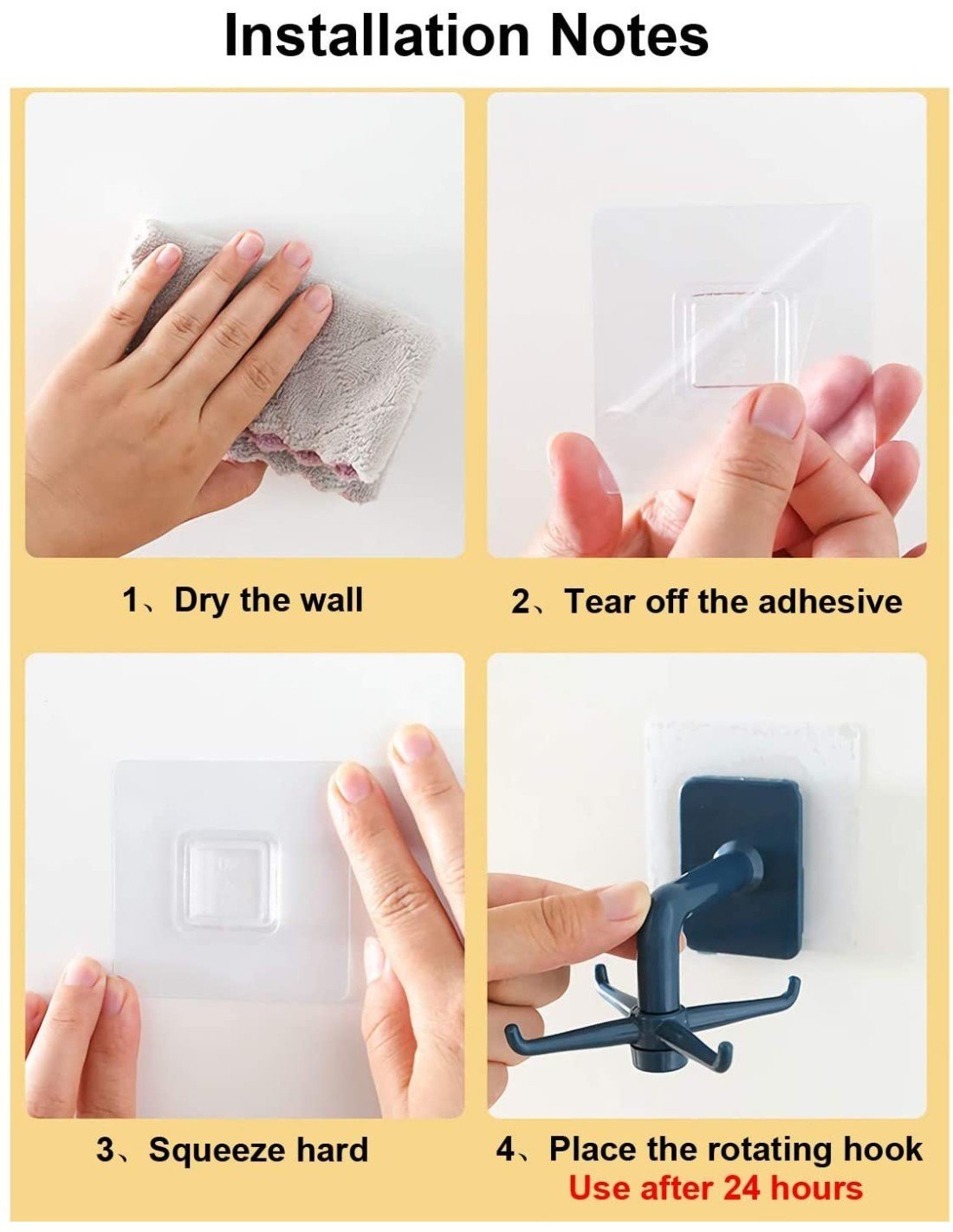 Installation Notes

1、Dry the wall

2、Tear off the adhesive

3、Squeeze hard

4、Place the rotating hook
Use after 24 hours